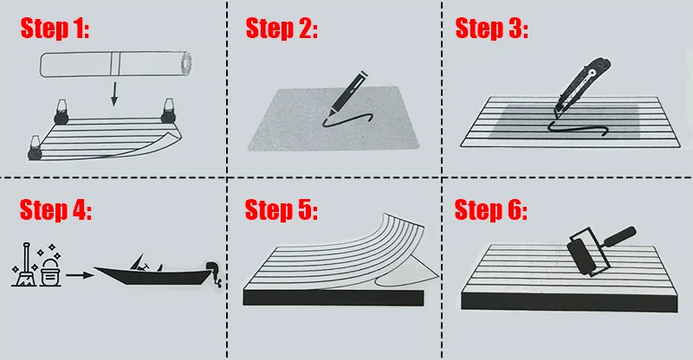 Step 1:

Step 2:

Step 3:

Step 4:

Step 5:

Step 6: